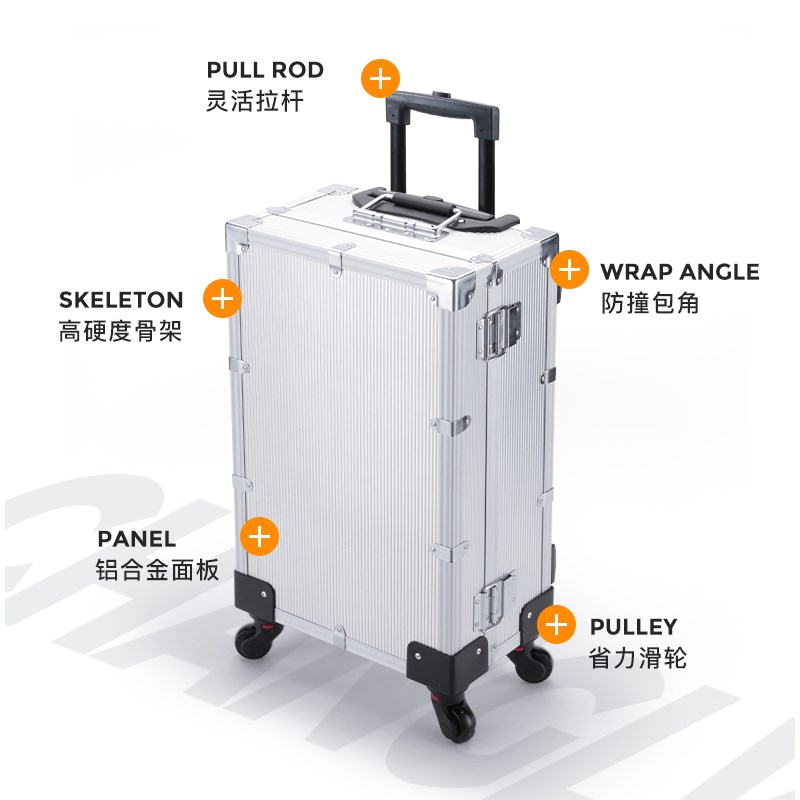 PULL ROD
灵活拉杆

SKELETON
高硬度骨架

WRAP ANGLE
防撞包角

PANEL
铝合金面板

PULLEY
省力滑轮