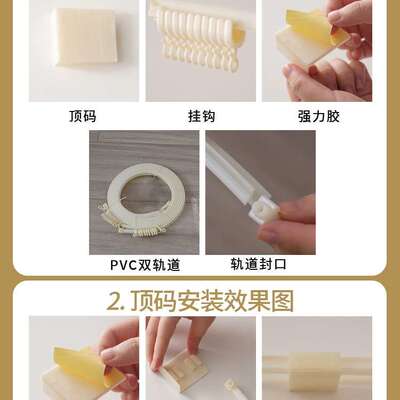 顶码

挂钩

强力胶

PVC双轨道

轨道封口

2. 顶码安装效果图