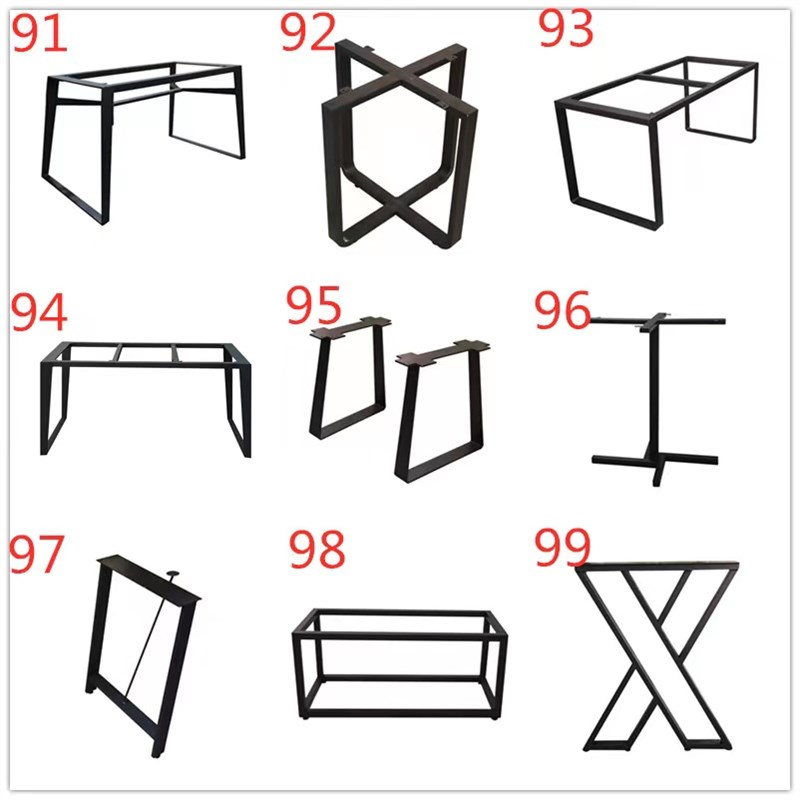 91
92
93
94
95
96
97
98
99