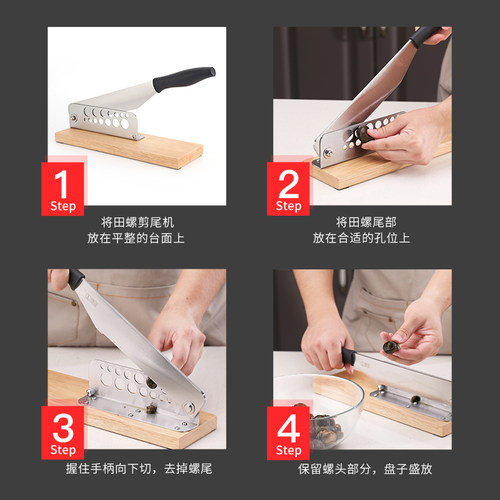 1
Step

将田螺剪尾机
放在平整的台面上

2
Step

将田螺尾部
放在合适的孔位上

3
Step

握住手柄向下切，去掉螺尾

4
Step

保留螺头部分，盘子盛放