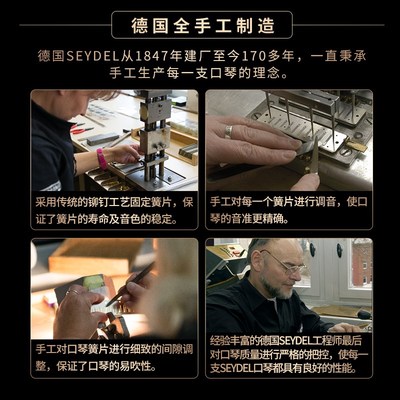 德国全手工制造

德国SEYDEL从1847年建厂至今170多年，一直秉承手工生产每一支口琴的理念。

采用传统的铆钉工艺固定簧片，保证了簧片的寿命及音色的稳定。

手工对每一个簧片进行调音，使口琴的音准更精确。

手工对口琴簧片进行细致的间隙调整，保证了口琴的易吹性。

经验丰富的德国SEYDEL工程师最后对口琴质量进行严格的把控，使每一支SEYDEL口琴都具有良好的性能。