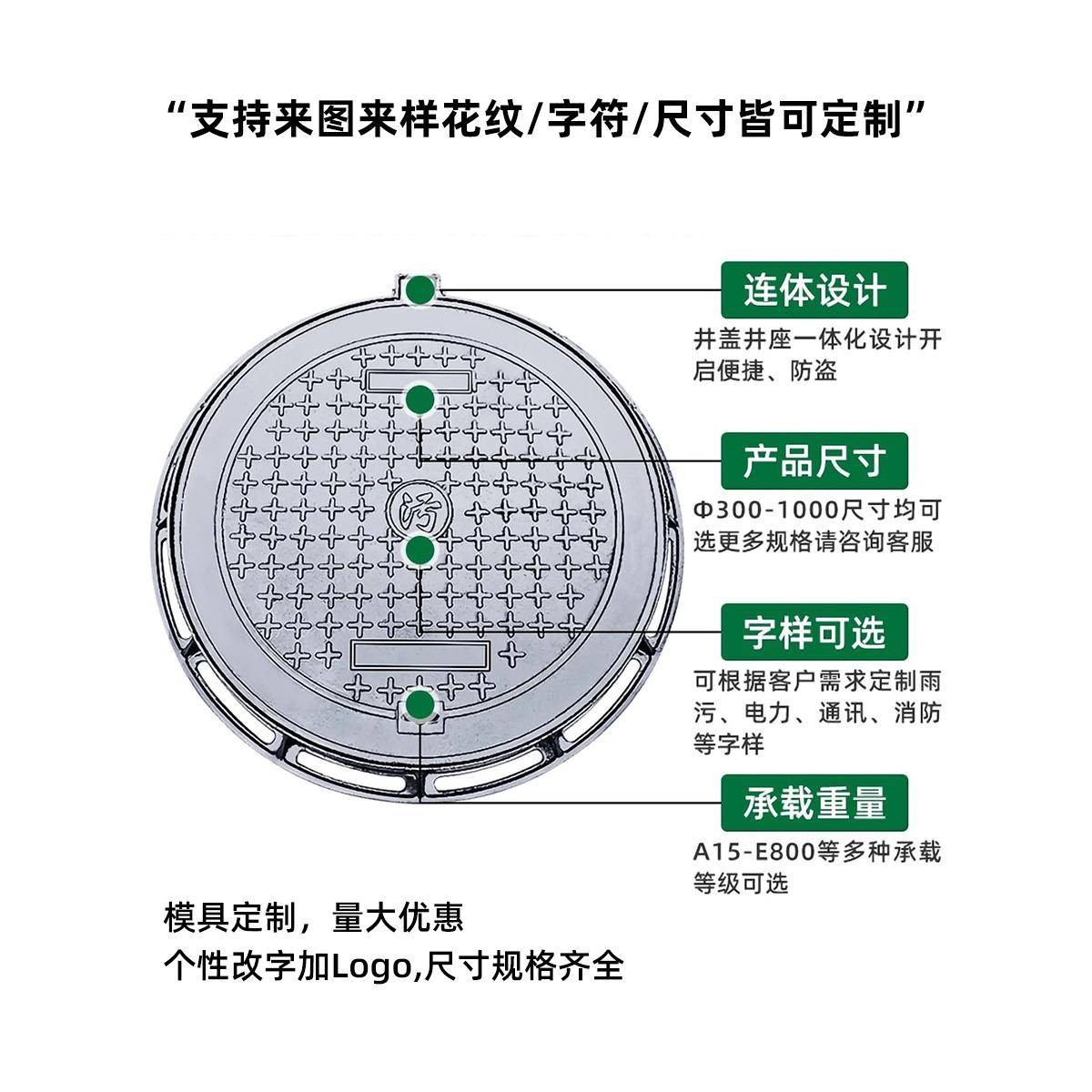 “支持来图来样花纹/字符/尺寸皆可定制”

污

连体设计

井盖井座一体化设计开启便捷、防盗

产品尺寸

Φ300-1000尺寸均可选更多规格请咨询客服

字样可选

可根据客户需求定制雨污、电力、通讯、消防等字样

承载重量

A15-E800等多种承载等级可选

模具定制，量大优惠

个性改字加Logo,尺寸规格齐全