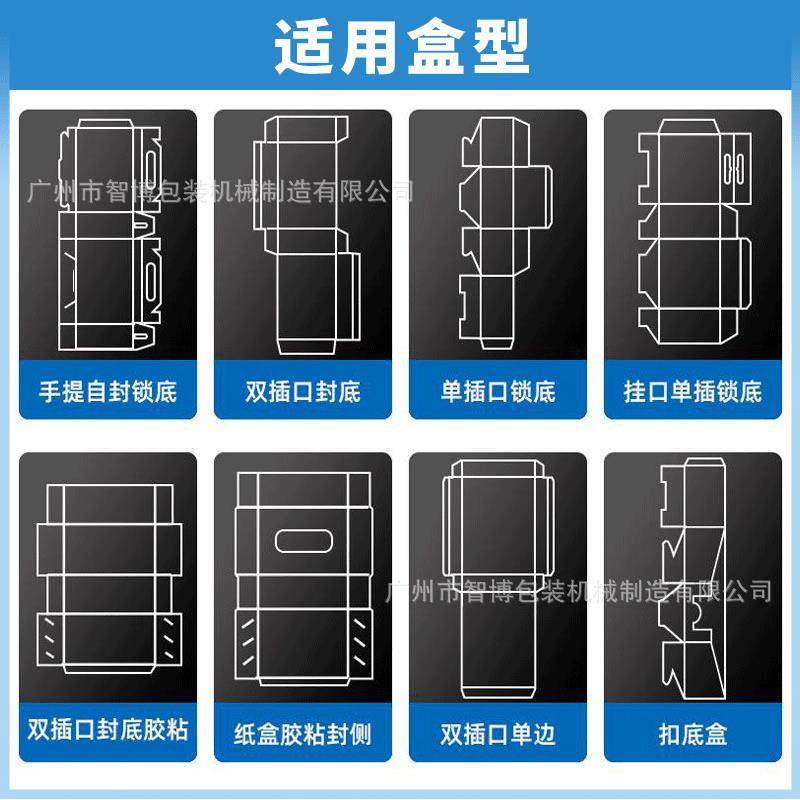 适用盒型

广州市智博包装机械制造有限公司

手提自封锁底

双插口封底

单插口锁底

挂口单插锁底

广州市智博包装机械制造有限公司

双插口封底胶粘

纸盒胶粘封侧

双插口单边

扣底盒