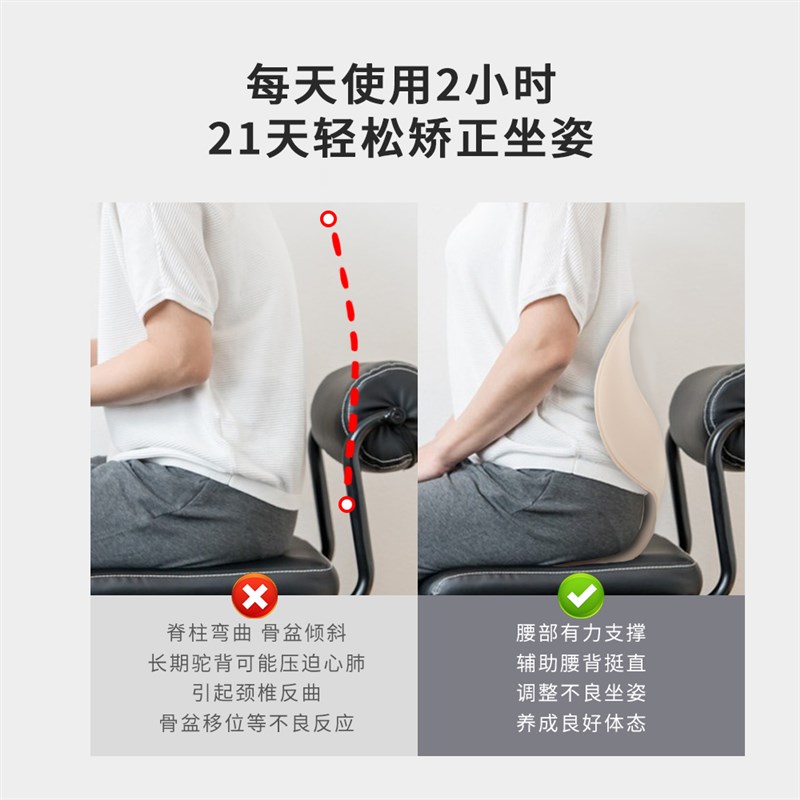 每天使用2小时
21天轻松矫正坐姿

脊柱弯曲 骨盆倾斜
长期驼背可能压迫心肺
引起颈椎反曲
骨盆移位等不良反应

腰部有力支撑
辅助腰背挺直
调整不良坐姿
养成良好体态