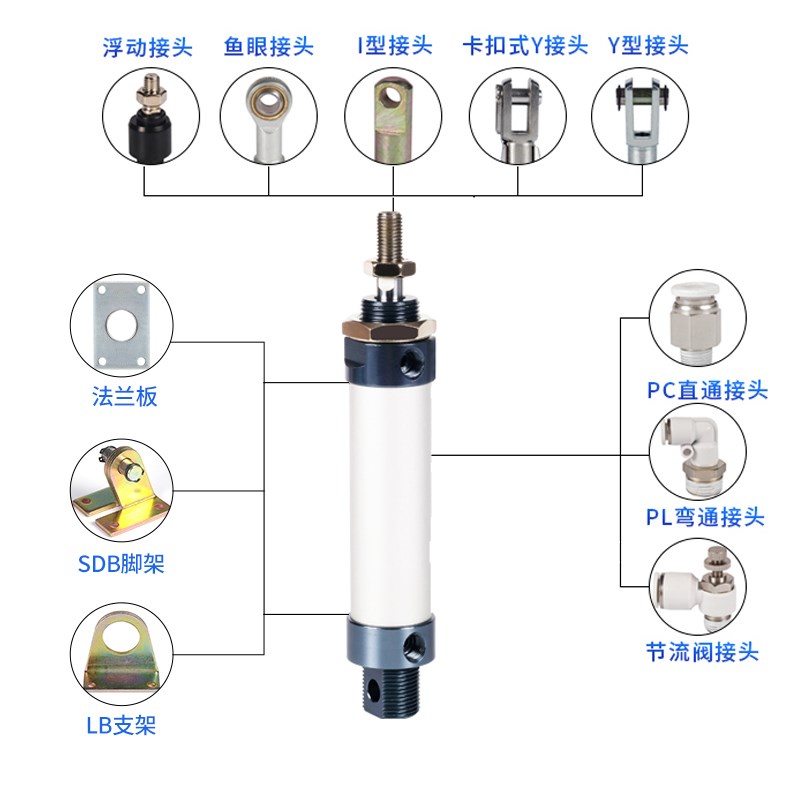 浮动接头 鱼眼接头 I型接头 卡扣式Y接头 Y型接头

法兰板

SDB脚架

LB支架

PC直通接头

PL弯通接头

节流阀接头