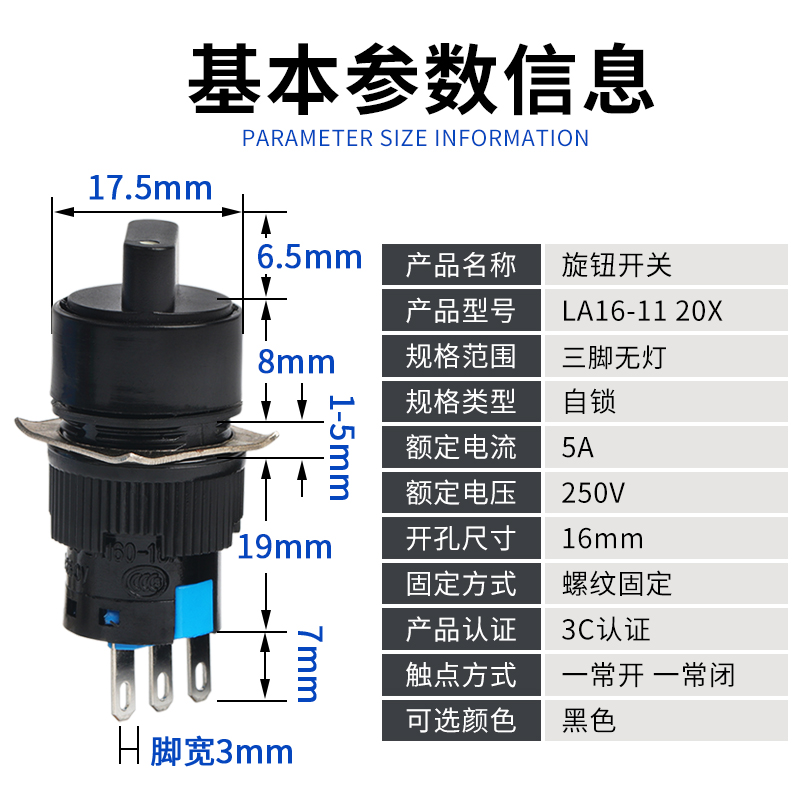 基本参数信息
PARAMETER SIZE INFORMATION

17.5mm
6.5mm
8mm
1-5mm
19mm
7mm
脚宽3mm

| 产品名称 | 旋钮开关 |
|---|---|
| 产品型号 | LA16-11 20X |
| 规格范围 | 三脚无灯 |
| 规格类型 | 自锁 |
| 额定电流 | 5A |
| 额定电压 | 250V |
| 开孔尺寸 | 16mm |
| 固定方式 | 螺纹固定 |
| 产品认证 | 3C认证 |
| 触点方式 | 一常开 一常闭 |
| 可选颜色 | 黑色 |