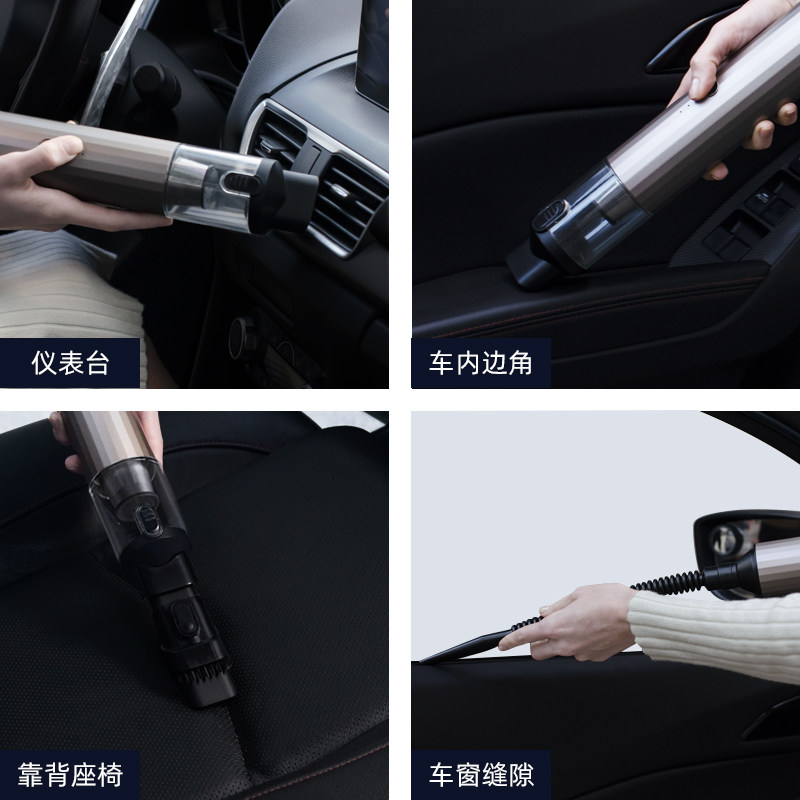 仪表台

车内边角

靠背座椅

车窗缝隙