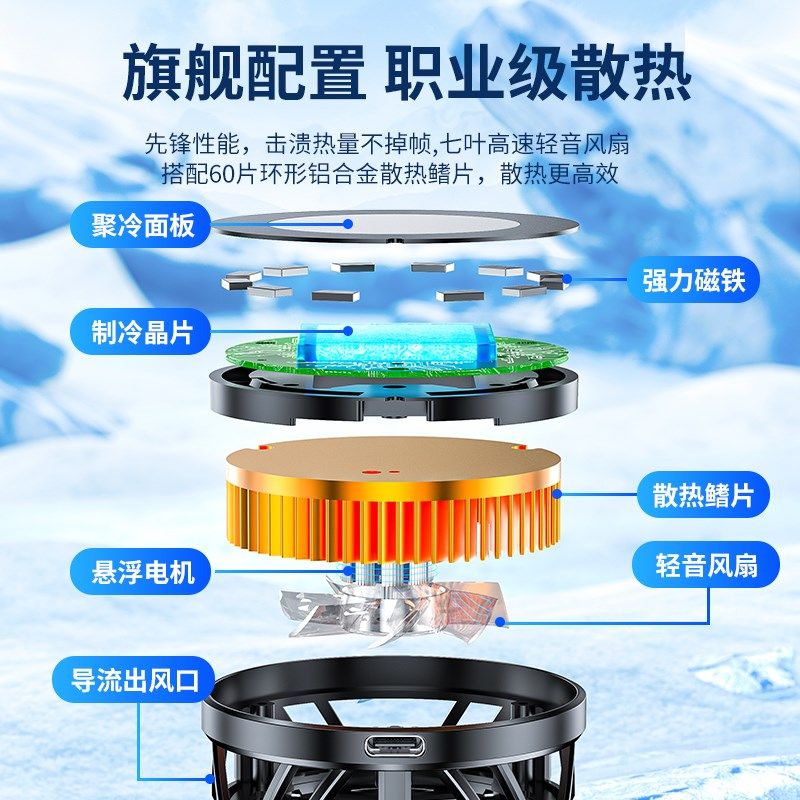 旗舰配置 职业级散热

先锋性能，击溃热量不掉帧,七叶高速轻音风扇
搭配60片环形铝合金散热鳍片，散热更高效

聚冷面板

强力磁铁

制冷晶片

散热鳍片

悬浮电机

轻音风扇

导流出风口