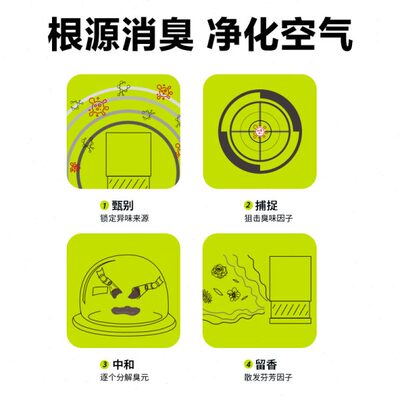 根源消臭 净化空气

1 甄别
锁定异味来源

2 捕捉
狙击臭味因子

3 中和
逐个分解臭元

4 留香
散发芬芳因子