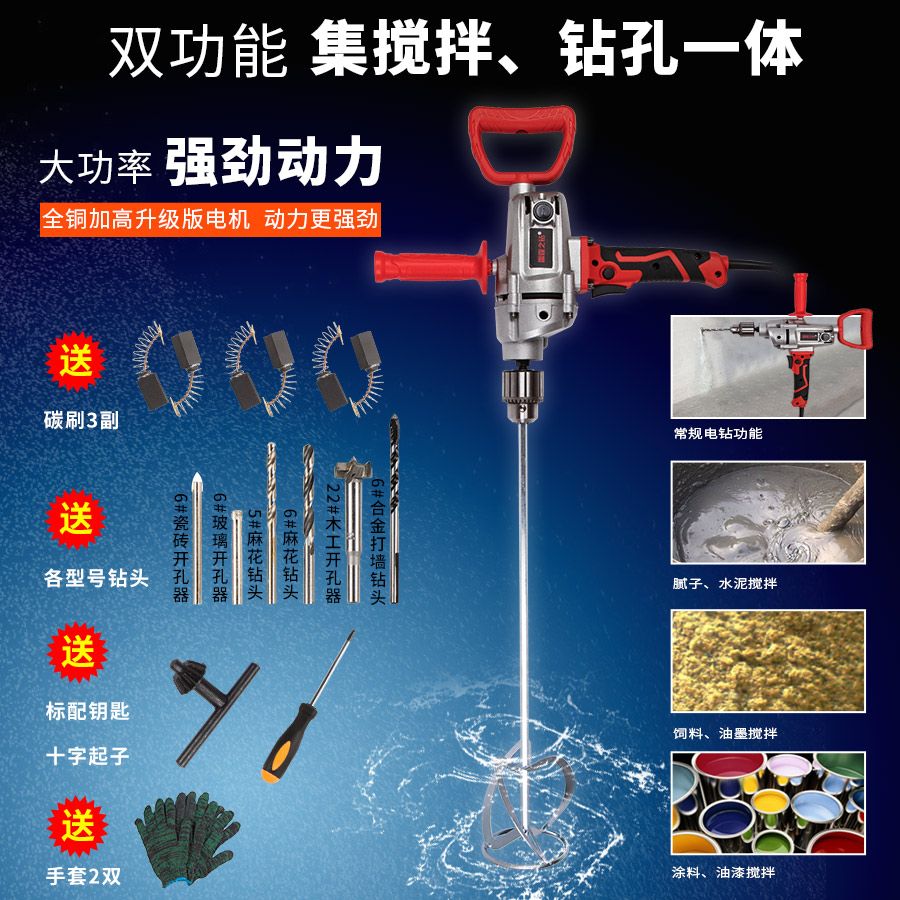 双功能 集搅拌、钻孔一体

大功率 强劲动力

全铜加高升级版电机 动力更强劲

送

碳刷3副

送

各型号钻头

6#瓷砖开孔器

6#玻璃开孔器

5#麻花钻头

6#麻花钻头

22#木工开孔器

6#合金打墙钻头

送

标配钥匙

十字起子

送

手套2双

常规电钻功能

腻子、水泥搅拌

饲料、油墨搅拌

涂料、油漆搅拌