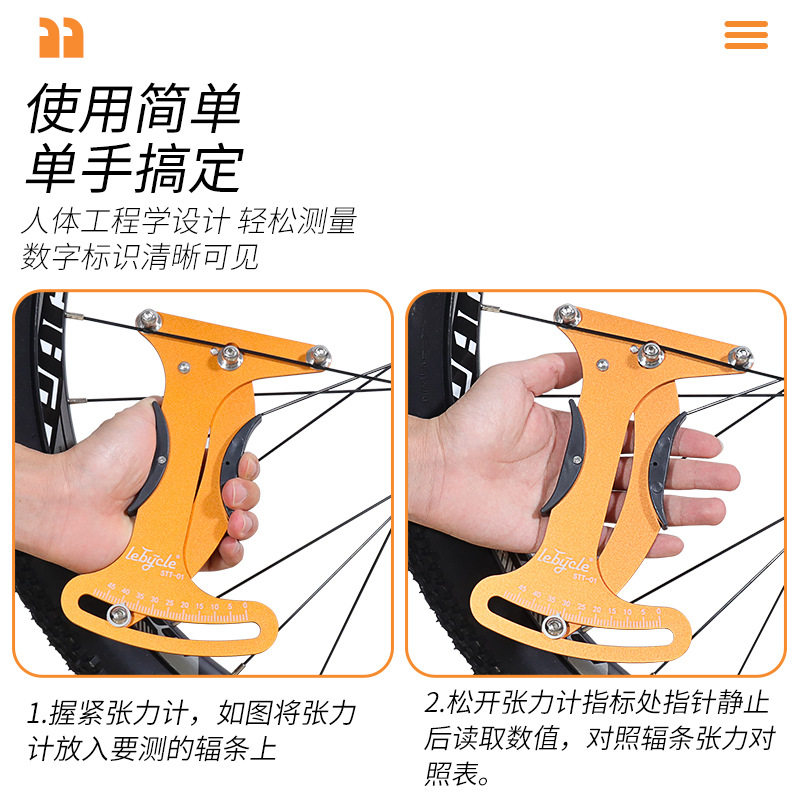 使用简单
单手搞定

人体工程学设计 轻松测量
数字标识清晰可见

lebycle
STT-01
45 40 35 30 25 20 15 10 5 0

lebycle
STT-01
45 40 35 30 25 20 15 10 5 0

1.握紧张力计，如图将张力计放入要测的辐条上

2.松开张力计指标处指针静止后读取数值，对照辐条张力对照表。