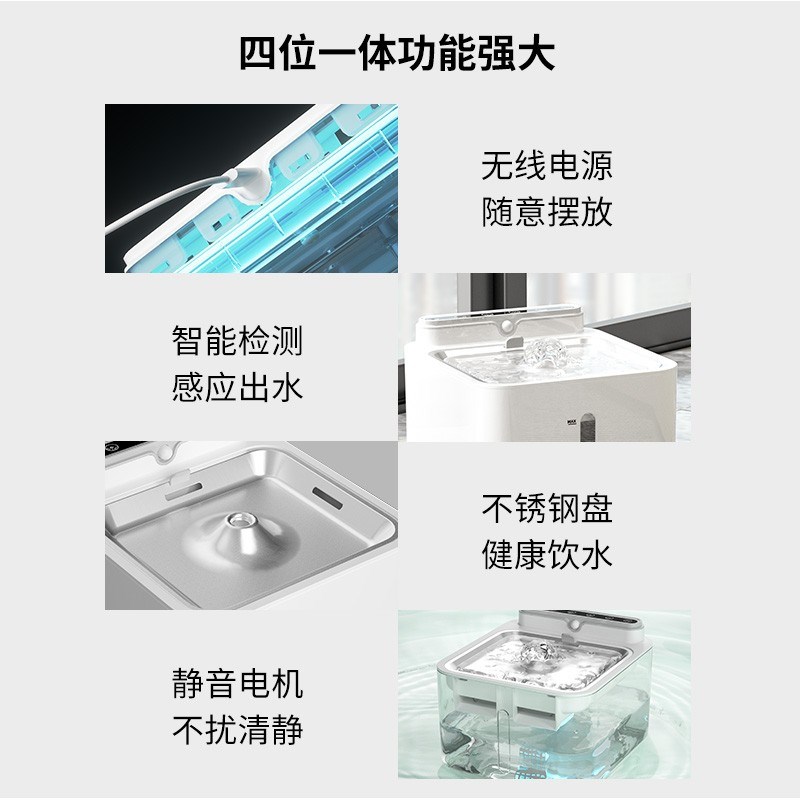 四位一体功能强大

无线电源
随意摆放

智能检测
感应出水

不锈钢盘
健康饮水

静音电机
不扰清静