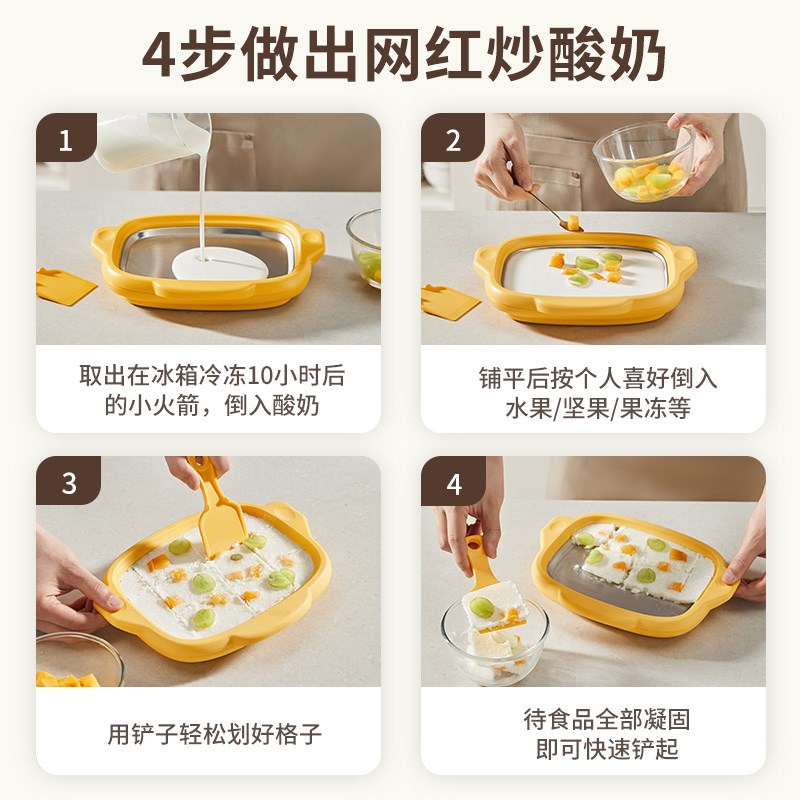 4步做出网红炒酸奶

1

取出在冰箱冷冻10小时后的小火箭，倒入酸奶

2

铺平后按个人喜好倒入水果/坚果/果冻等

3

用铲子轻松划好格子

4

待食品全部凝固即可快速铲起