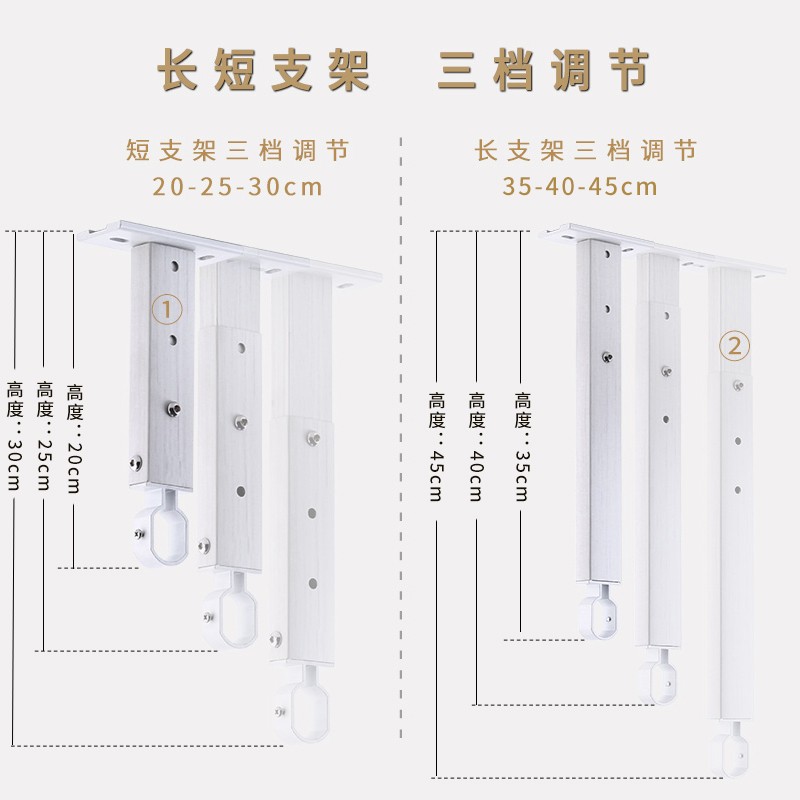 长短支架 三档调节

短支架三档调节
20-25-30cm

①

高度：30cm
高度：25cm
高度：20cm

长支架三档调节
35-40-45cm

②

高度：45cm
高度：40cm
高度：35cm