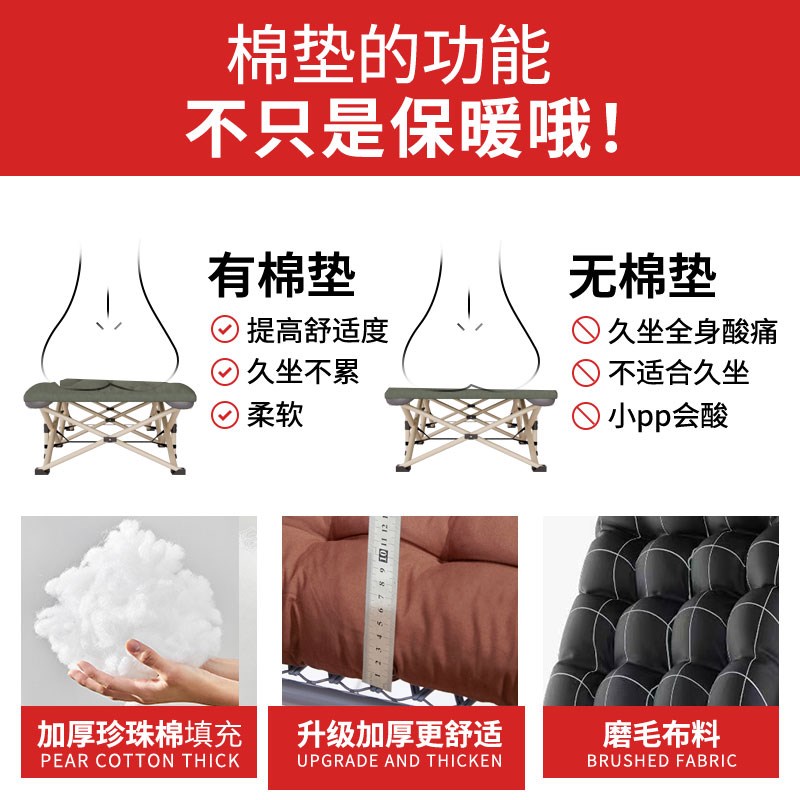 棉垫的功能
不只是保暖哦！

有棉垫
提高舒适度
久坐不累
柔软

无棉垫
久坐全身酸痛
不适合久坐
小pp会酸

加厚珍珠棉填充
PEAR COTTON THICK

升级加厚更舒适
UPGRADE AND THICKEN

磨毛布料
BRUSHED FABRIC