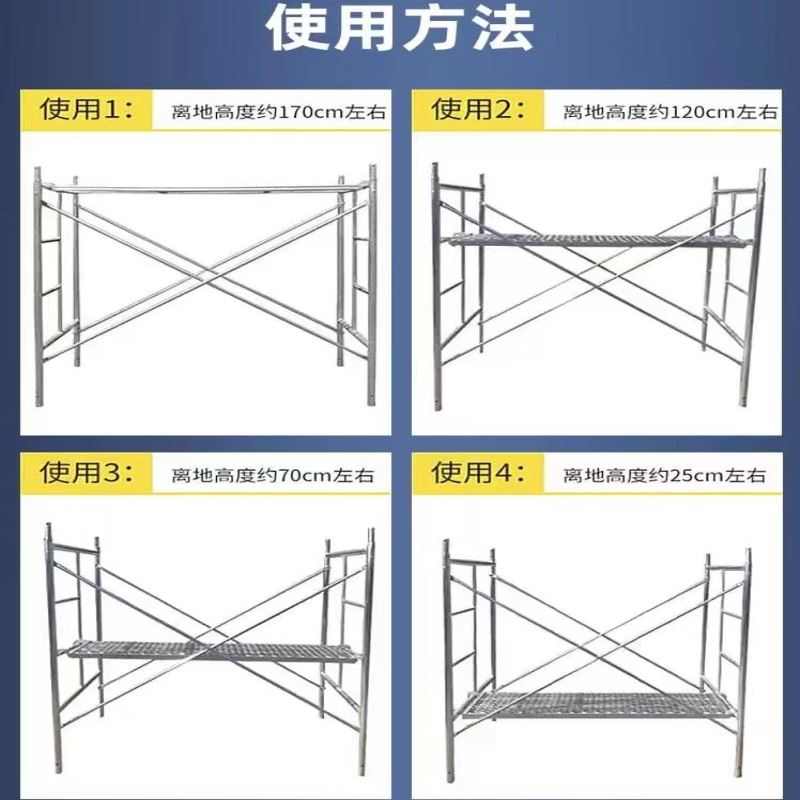 使用方法

使用1: 离地高度约170cm左右

使用2: 离地高度约120cm左右

使用3: 离地高度约70cm左右

使用4: 离地高度约25cm左右