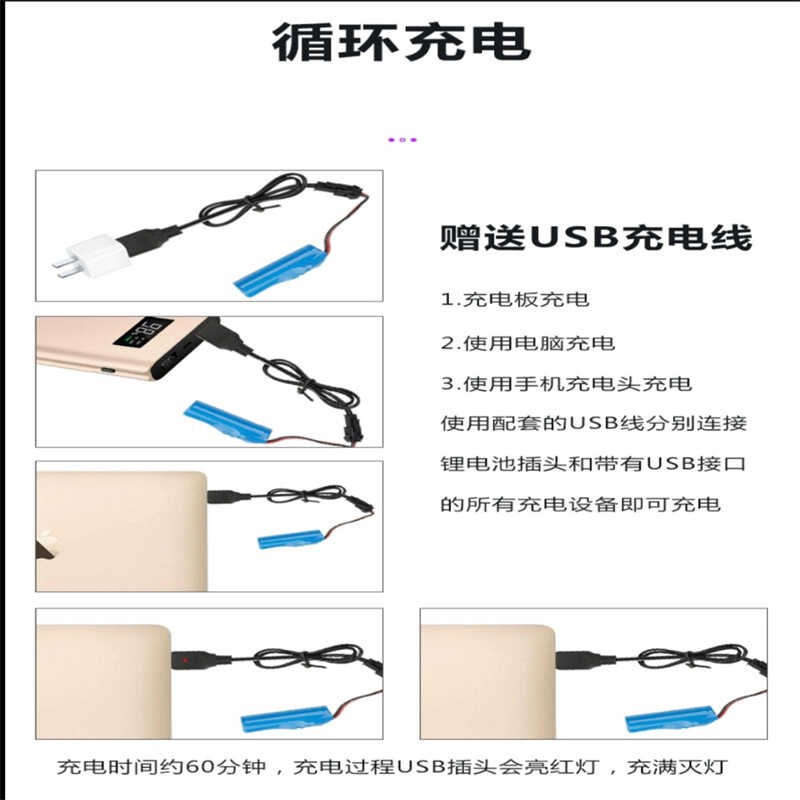 循环充电

赠送USB充电线

1.充电板充电

2.使用电脑充电

3.使用手机充电头充电

使用配套的USB线分别连接锂电池插头和带有USB接口的所有充电设备即可充电

充电时间约60分钟，充电过程USB插头会亮红灯，充满灭灯