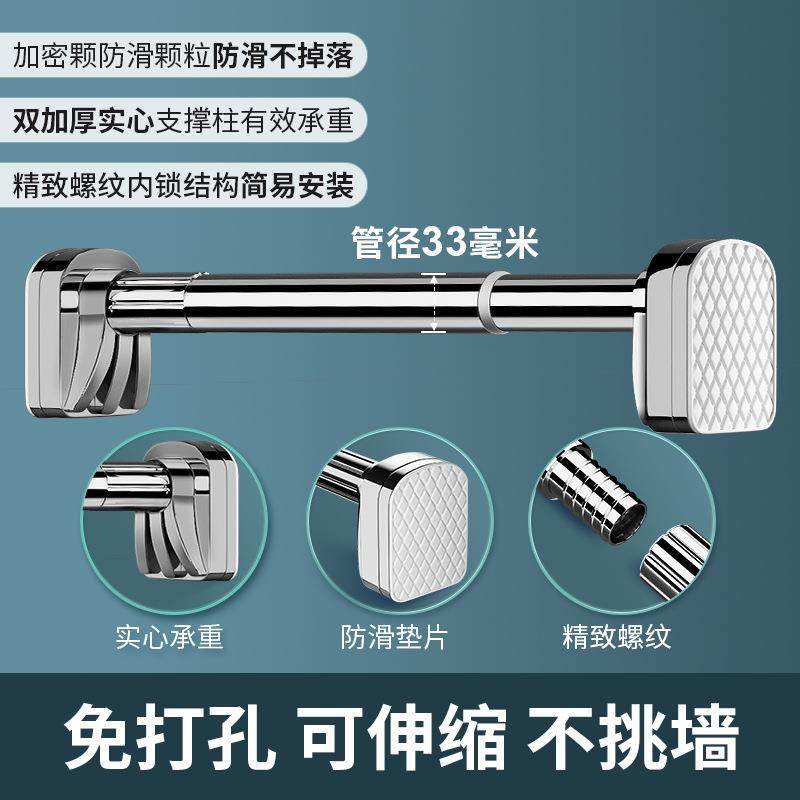 加密颗防滑颗粒防滑不掉落

双加厚实心支撑柱有效承重

精致螺纹内锁结构简易安装

管径33毫米

实心承重

防滑垫片

精致螺纹

免打孔 可伸缩 不挑墙