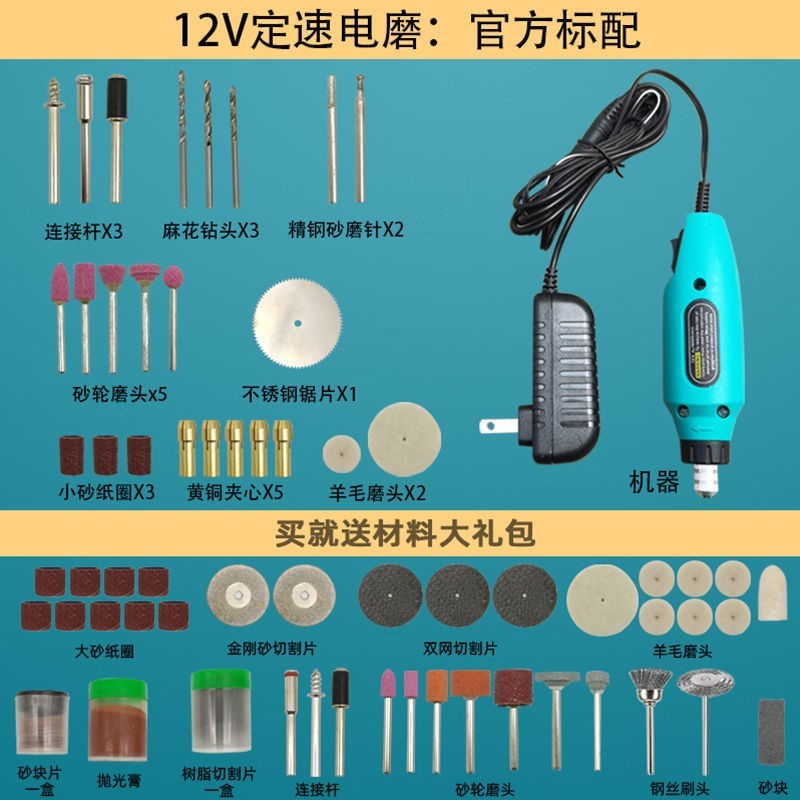 12V定速电磨：官方标配

连接杆X3

麻花钻头X3

精钢砂磨针X2

砂轮磨头x5

不锈钢锯片X1

小砂纸圈X3

黄铜夹心X5

羊毛磨头X2

机器

买就送材料大礼包

大砂纸圈

金刚砂切割片

双网切割片

羊毛磨头

砂块片一盒

抛光膏

树脂切割片一盒

连接杆

砂轮磨头

钢丝刷头

砂块