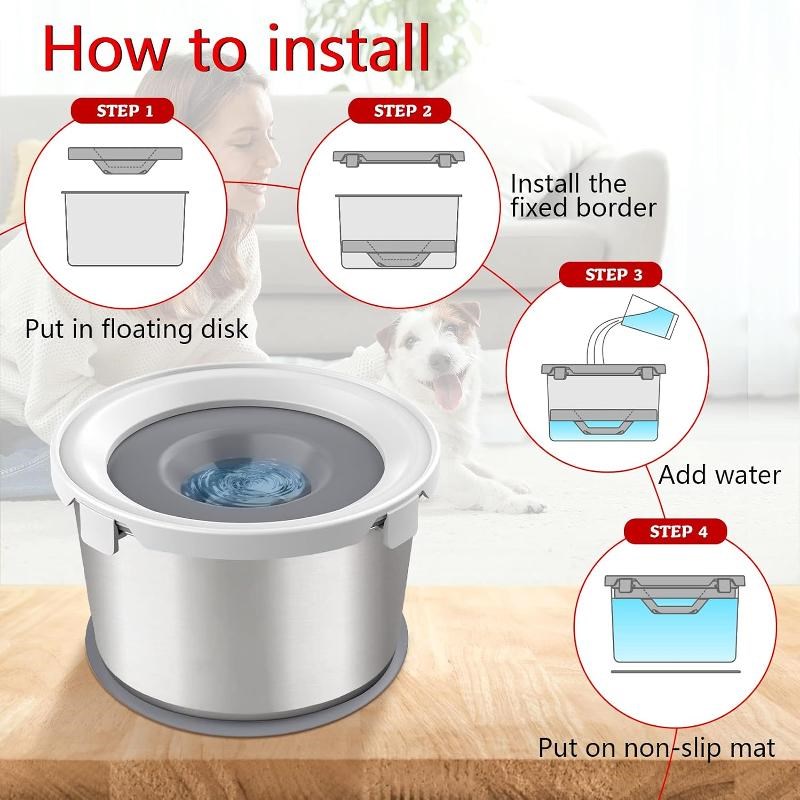 How to install

STEP 1

Put in floating disk

STEP 2

Install the fixed border

STEP 3

Add water

STEP 4

Put on non-slip mat