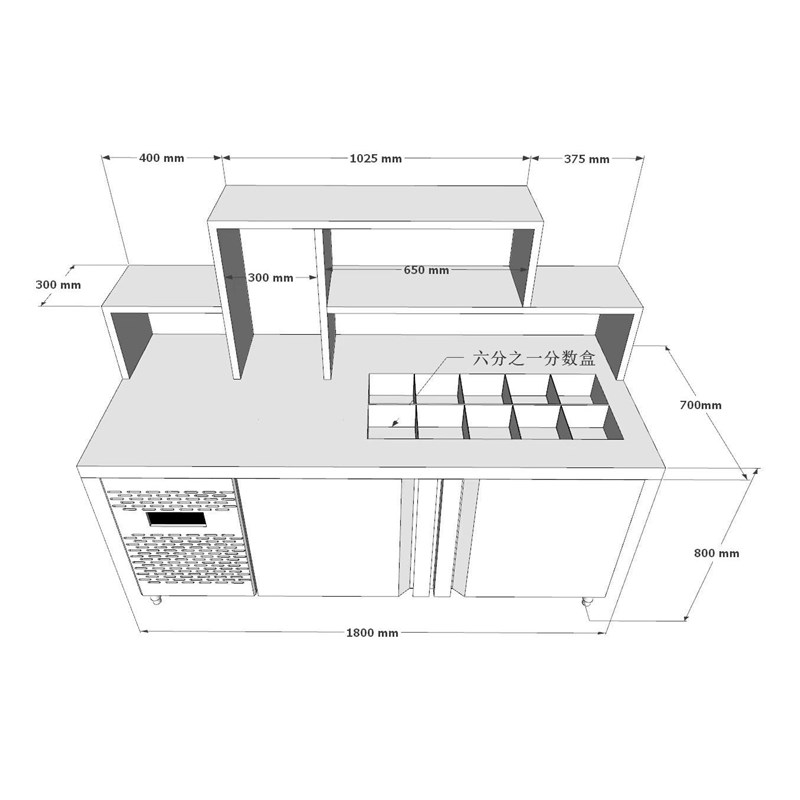 400 mm
1025 mm
375 mm
300 mm
300 mm
650 mm
六分之一分数盒
700mm
800 mm
1800 mm