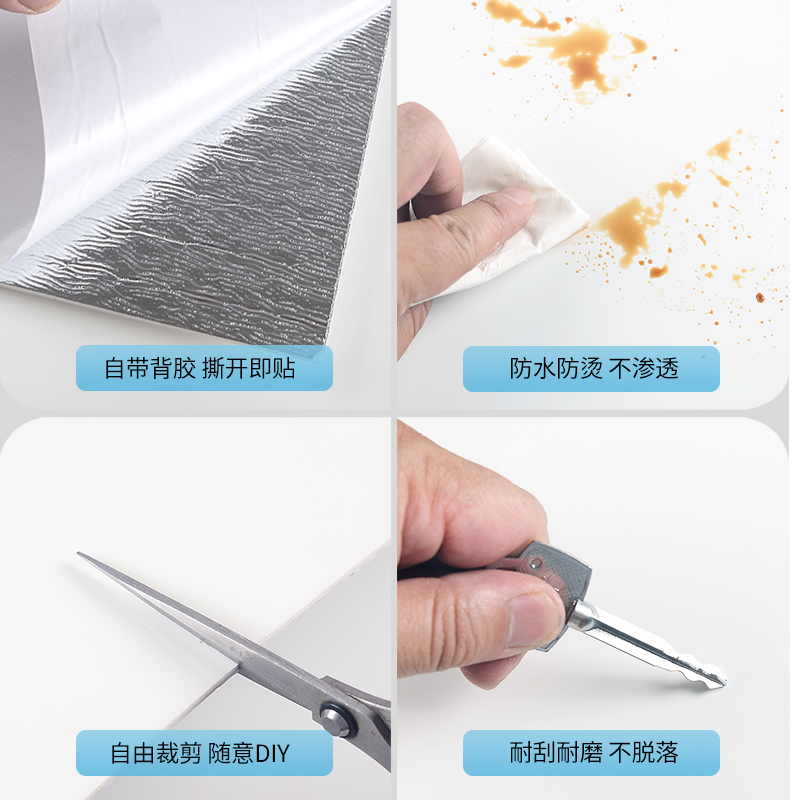 自带背胶 撕开即贴

防水防烫 不渗透

自由裁剪 随意DIY

耐刮耐磨 不脱落