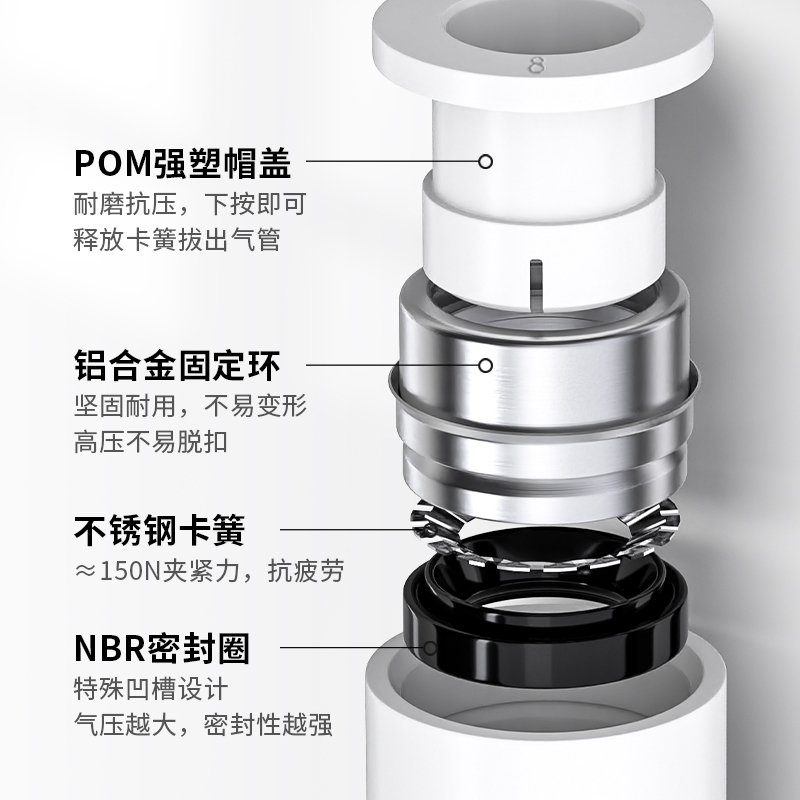 8

POM强塑帽盖
耐磨抗压，下按即可
释放卡簧拔出气管

铝合金固定环
坚固耐用，不易变形
高压不易脱扣

不锈钢卡簧
≈150N夹紧力，抗疲劳

NBR密封圈
特殊凹槽设计
气压越大，密封性越强