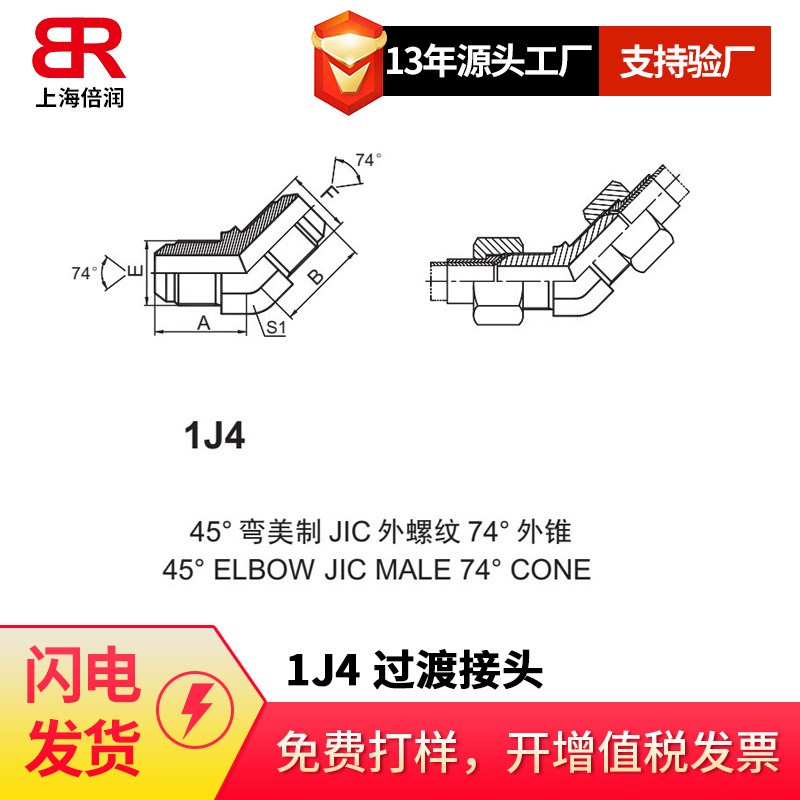 BR
上海倍润

13年源头工厂 支持验厂

74°
F
74°
E
B
A
S1

1J4

45° 弯美制 JIC 外螺纹 74° 外锥
45° ELBOW JIC MALE 74° CONE

闪电发货

1J4 过渡接头

免费打样，开增值税发票