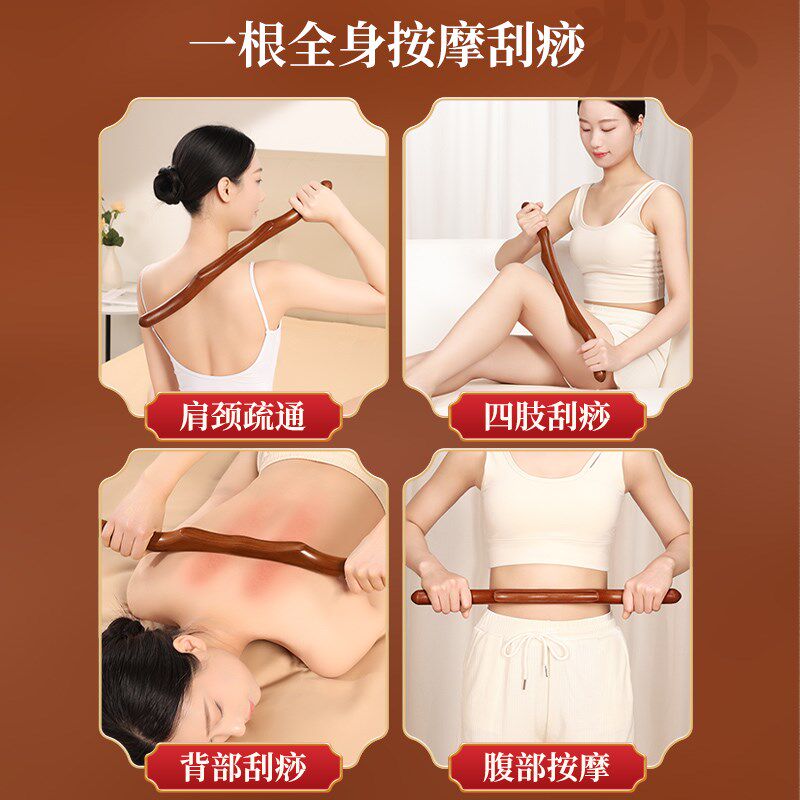 一根全身按摩刮痧

肩颈疏通

四肢刮痧

背部刮痧

腹部按摩