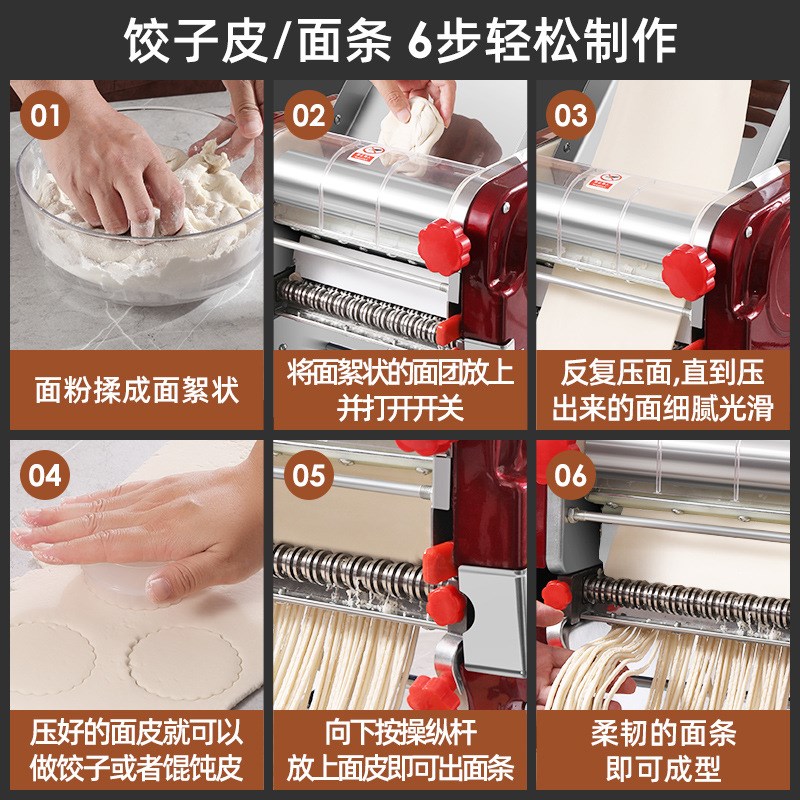 饺子皮/面条 6步轻松制作

01
面粉揉成面絮状

02
将面絮状的面团放上并打开开关

03
反复压面,直到压出来的面细腻光滑

04
压好的面皮就可以做饺子或者馄饨皮

05
向下按操纵杆放上面皮即可出面条

06
柔韧的面条即可成型