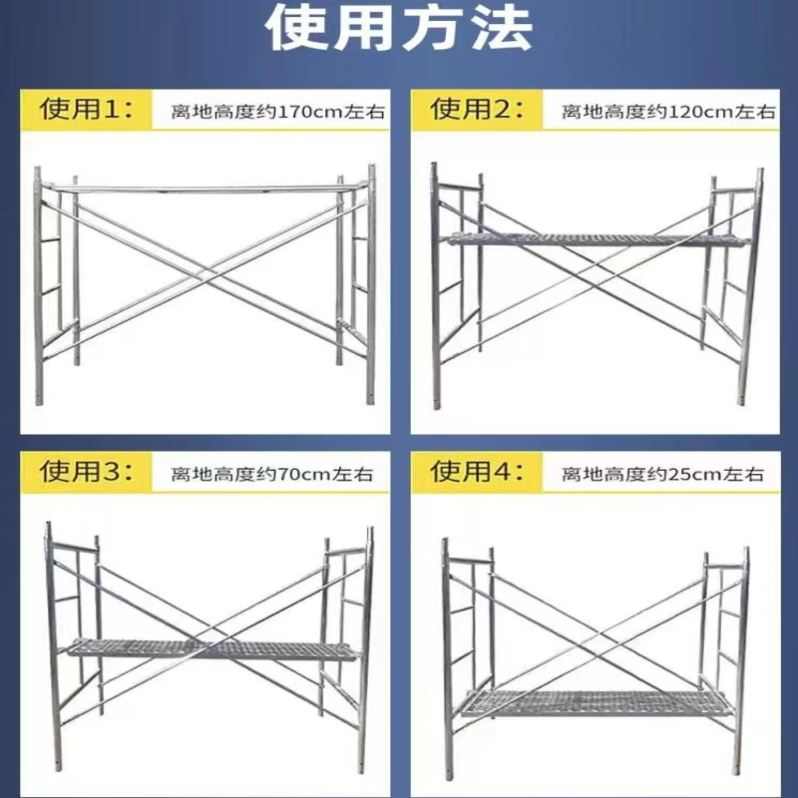 使用方法

使用1： 离地高度约170cm左右

使用2： 离地高度约120cm左右

使用3： 离地高度约70cm左右

使用4： 离地高度约25cm左右