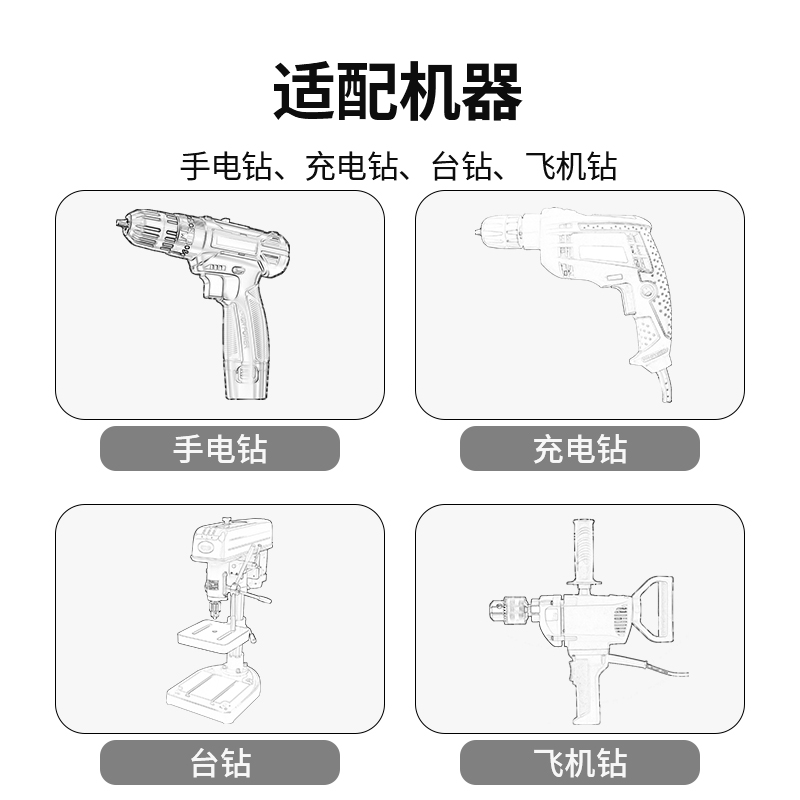 适配机器

手电钻、充电钻、台钻、飞机钻

手电钻

充电钻

台钻

飞机钻