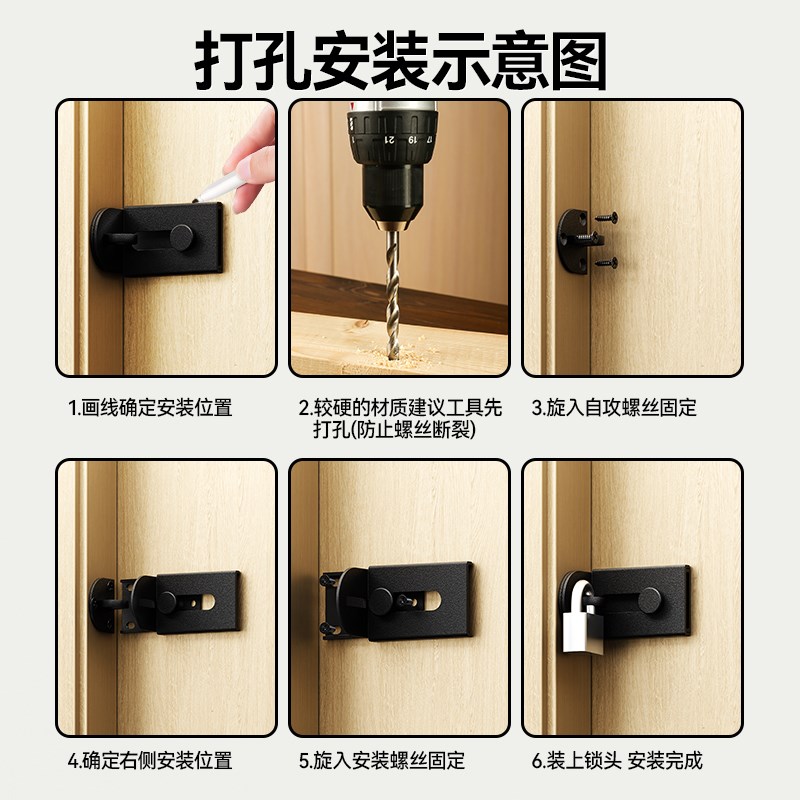 打孔安装示意图

17 19 21

1.画线确定安装位置

2.较硬的材质建议工具先打孔(防止螺丝断裂)

3.旋入自攻螺丝固定

4.确定右侧安装位置

5.旋入安装螺丝固定

6.装上锁头 安装完成