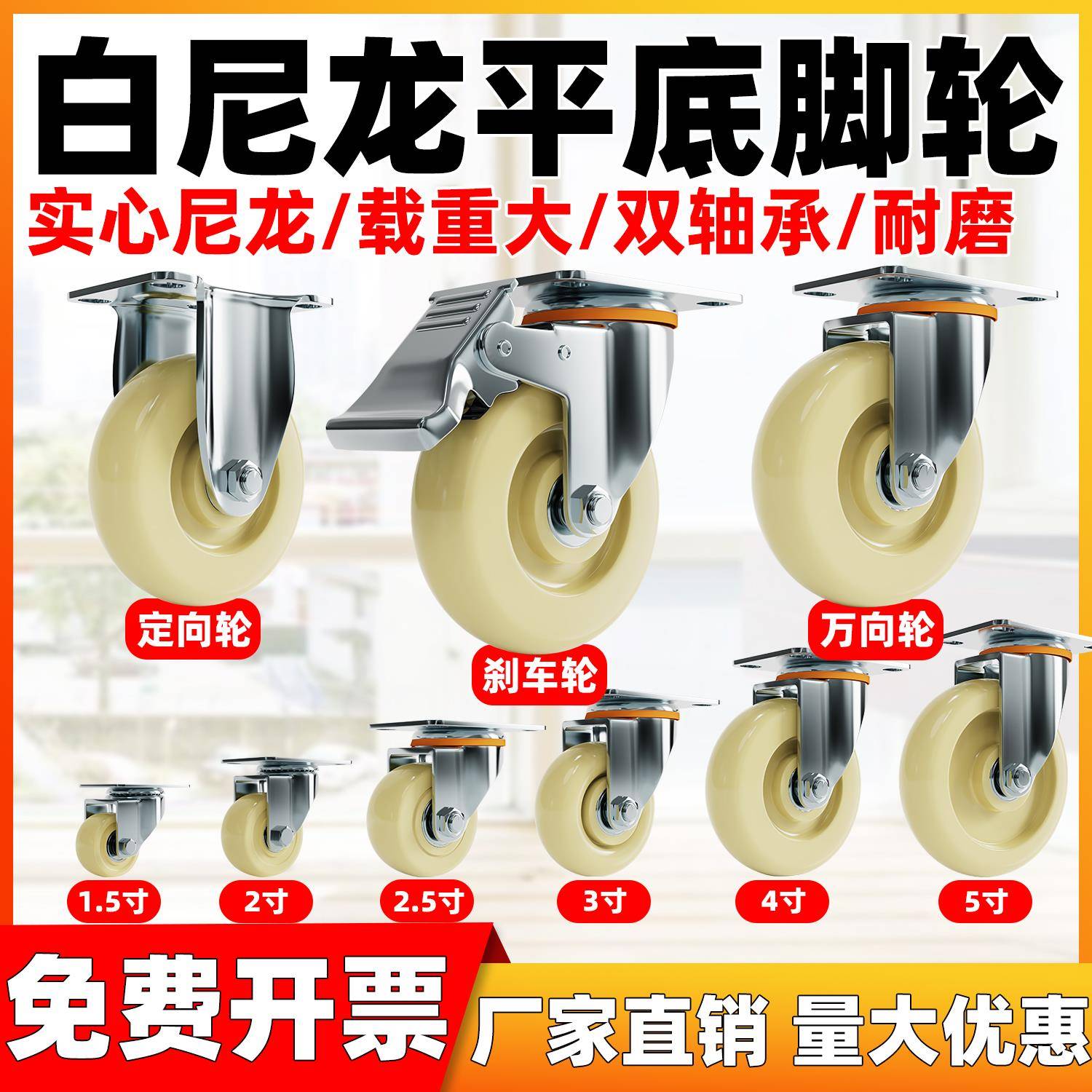 白尼龙平底脚轮

实心尼龙/载重大/双轴承/耐磨

定向轮

刹车轮

万向轮

1.5寸

2寸

2.5寸

3寸

4寸

5寸

免费开票

厂家直销 量大优惠