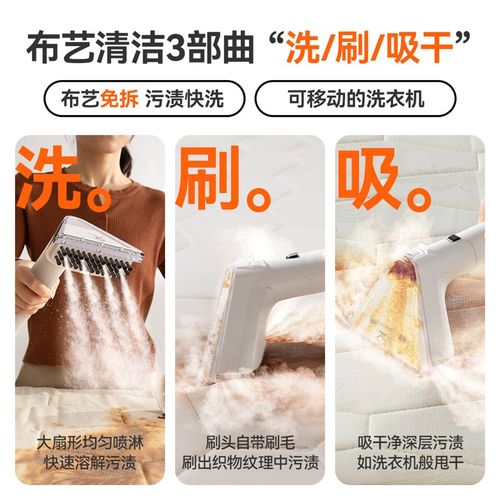 布艺清洁3部曲 “洗/刷/吸干”

布艺免拆 污渍快洗

可移动的洗衣机

洗。

大扇形均匀喷淋
快速溶解污渍

刷。

刷头自带刷毛
刷出织物纹理中污渍

吸。

吸干净深层污渍
如洗衣机般甩干