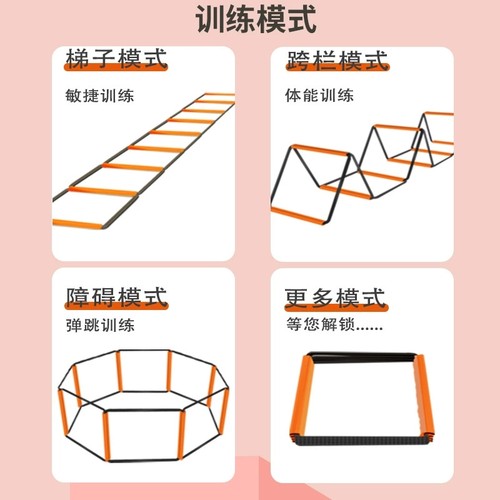 训练模式

梯子模式
敏捷训练

跨栏模式
体能训练

障碍模式
弹跳训练

更多模式
等您解锁......