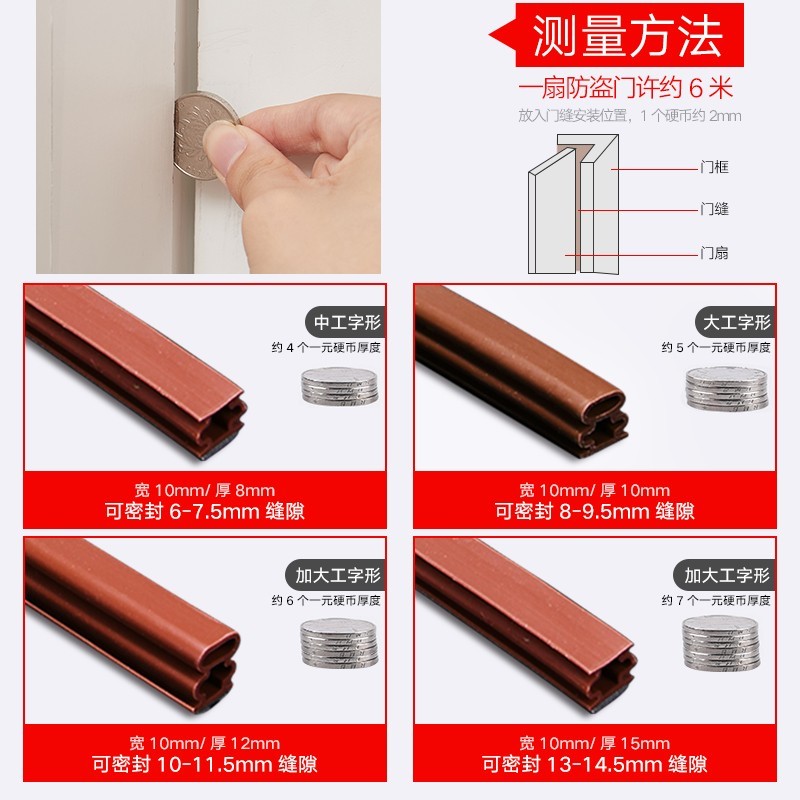 测量方法

一扇防盗门许约 6 米

放入门缝安装位置，1 个硬币约 2mm

门框

门缝

门扇

中工字形

约 4 个一元硬币厚度

宽 10mm/ 厚 8mm

可密封 6-7.5mm 缝隙

大工字形

约 5 个一元硬币厚度

宽 10mm/ 厚 10mm

可密封 8-9.5mm 缝隙

加大工字形

约 6 个一元硬币厚度

宽 10mm/ 厚 12mm

可密封 10-11.5mm 缝隙

加大工字形

约 7 个一元硬币厚度

宽 10mm/ 厚 15mm

可密封 13-14.5mm 缝隙