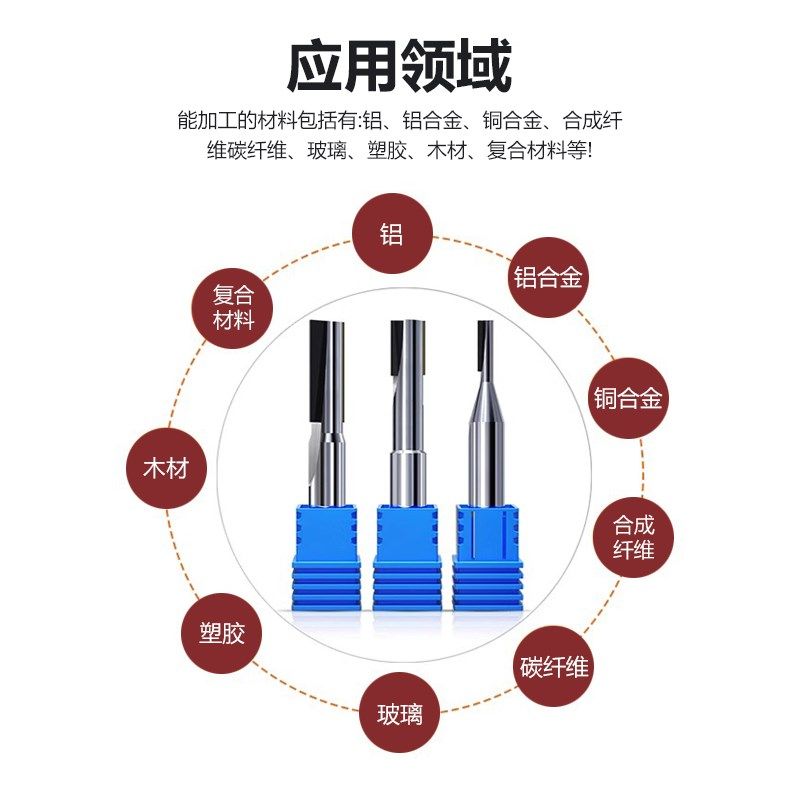 应用领域

能加工的材料包括有:铝、铝合金、铜合金、合成纤维碳纤维、玻璃、塑胶、木材、复合材料等!

铝

铝合金

铜合金

合成纤维

碳纤维

玻璃

塑胶

木材

复合材料