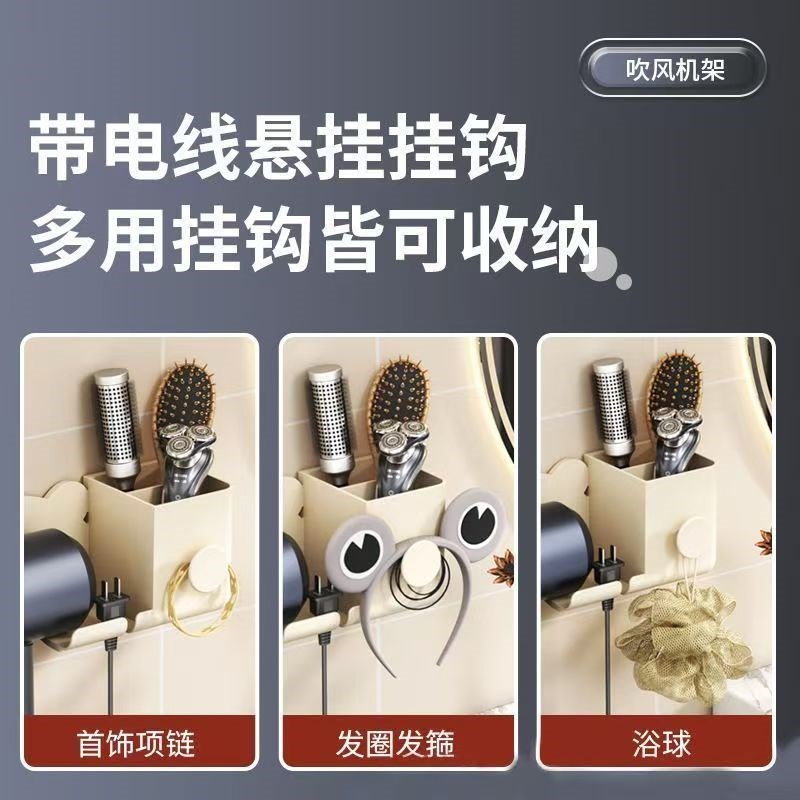 吹风机架

带电线悬挂挂钩
多用挂钩皆可收纳

首饰项链

发圈发箍

浴球