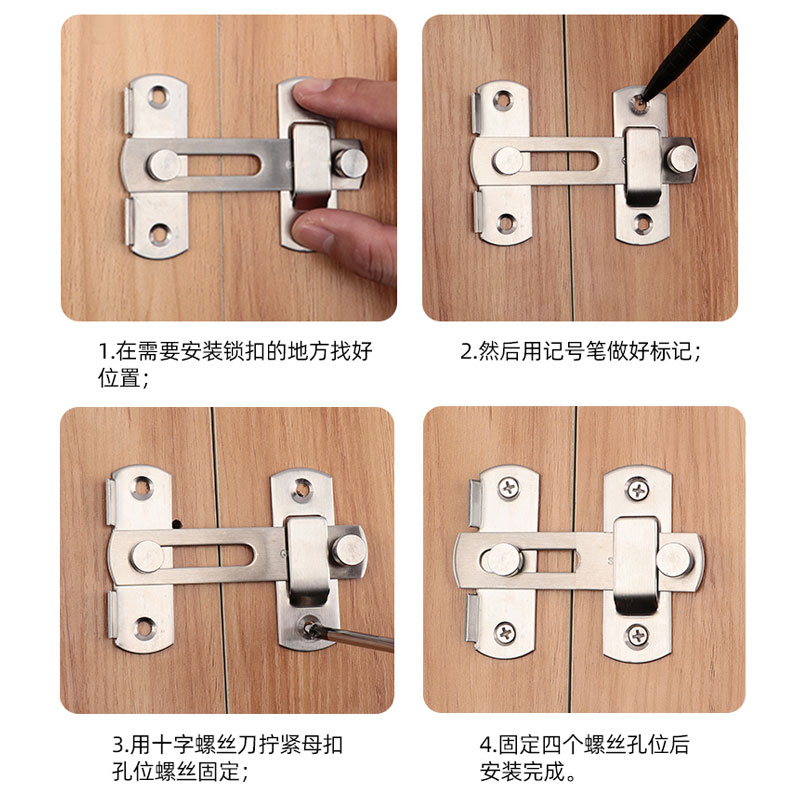 1.在需要安装锁扣的地方找好位置；

2.然后用记号笔做好标记；

3.用十字螺丝刀拧紧母扣孔位螺丝固定；

4.固定四个螺丝孔位后安装完成。