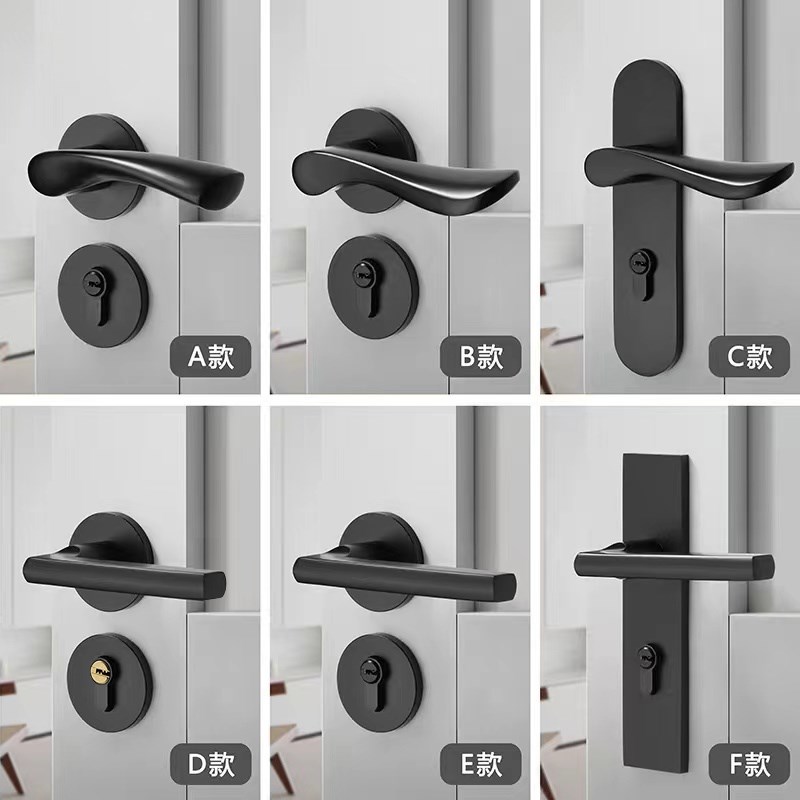 A款

B款

C款

D款

E款

F款