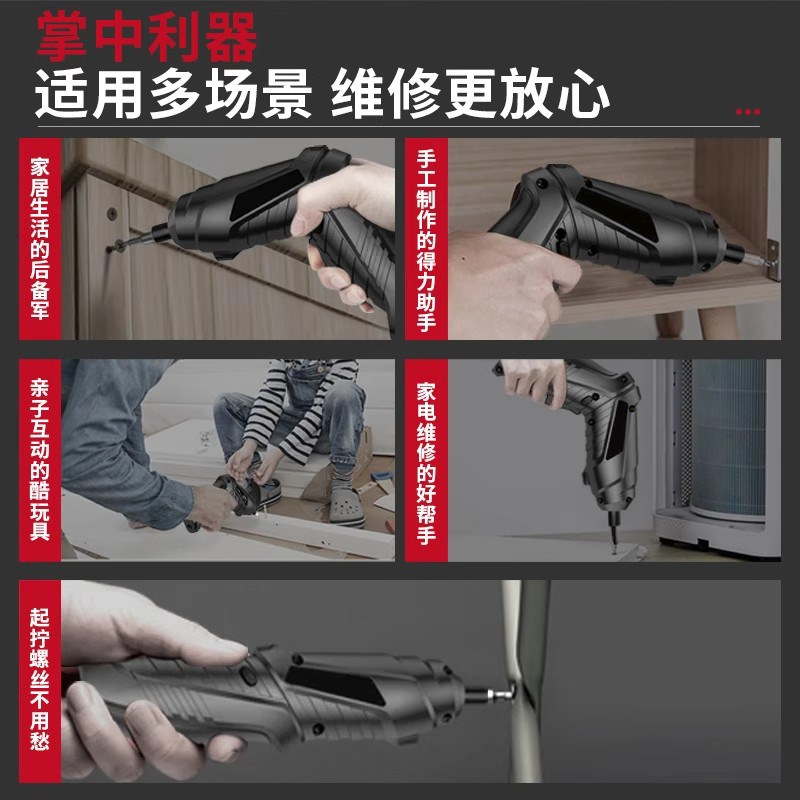 掌中利器
适用多场景 维修更放心

家居生活的后备军

手工制作的得力助手

亲子互动的酷玩具

家电维修的好帮手

起拧螺丝不用愁