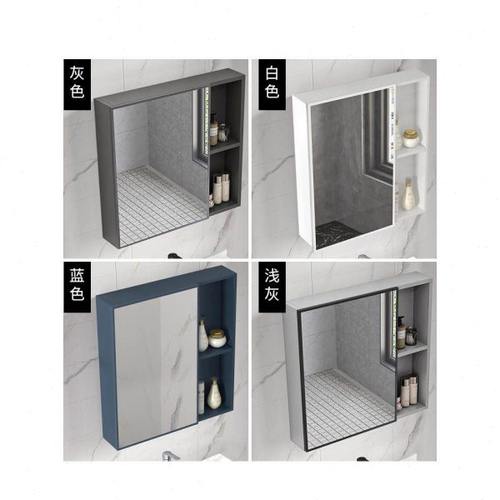 灰色

白色

蓝色

浅灰