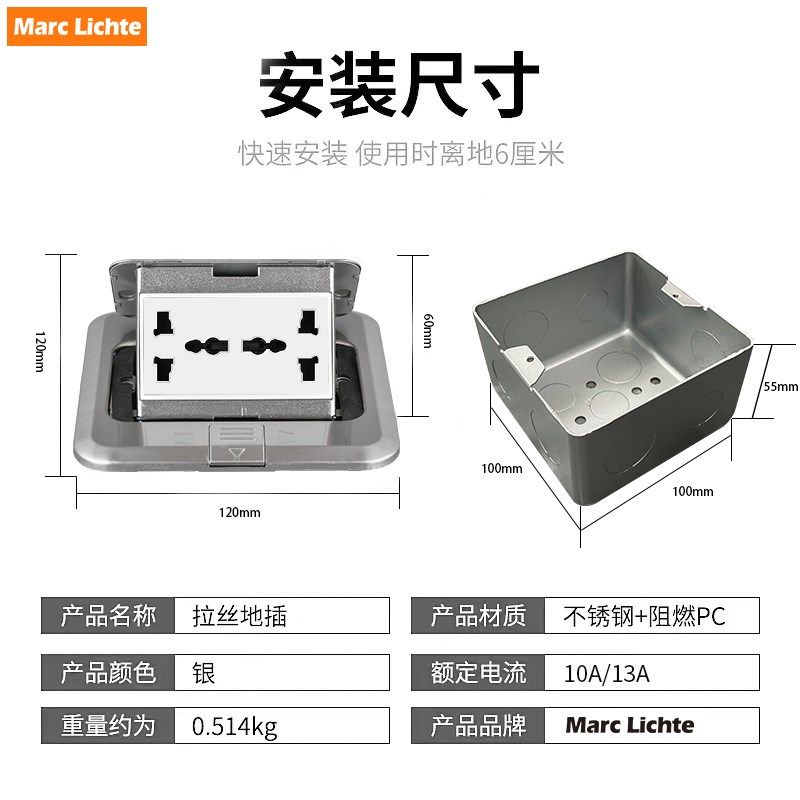 Marc Lichte

安装尺寸

快速安装 使用时离地6厘米

120mm

60mm

120mm

55mm

100mm

100mm

| 产品名称 | 拉丝地插 |
|---|---|
| 产品颜色 | 银 |
| 重量约为 | 0.514kg |

| 产品材质 | 不锈钢+阻燃PC |
|---|---|
| 额定电流 | 10A/13A |
| 产品品牌 | Marc Lichte |