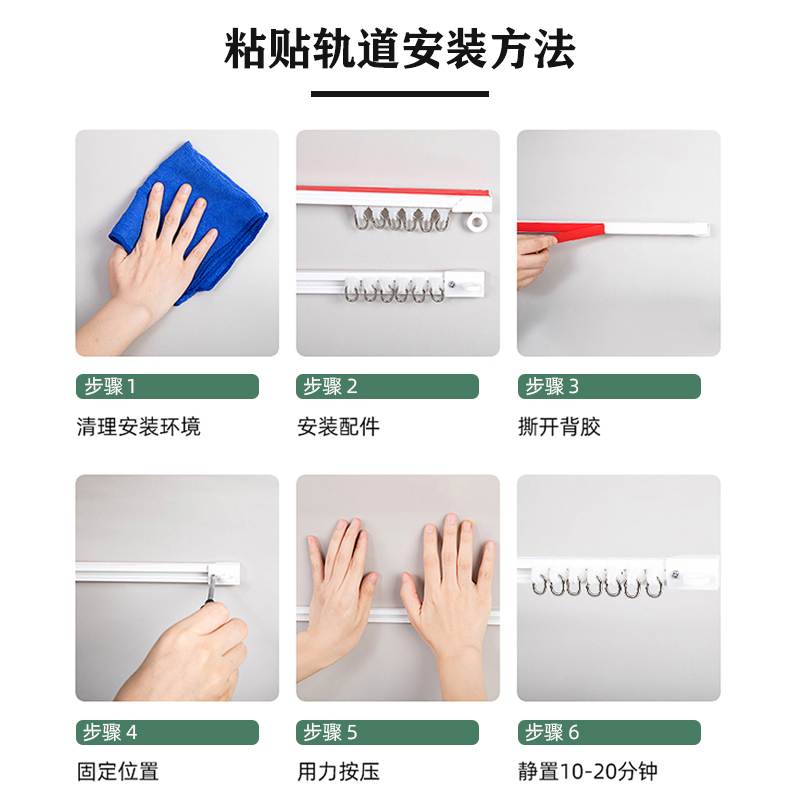 粘贴轨道安装方法

步骤 1
清理安装环境

步骤 2
安装配件

步骤 3
撕开背胶

步骤 4
固定位置

步骤 5
用力按压

步骤 6
静置10-20分钟