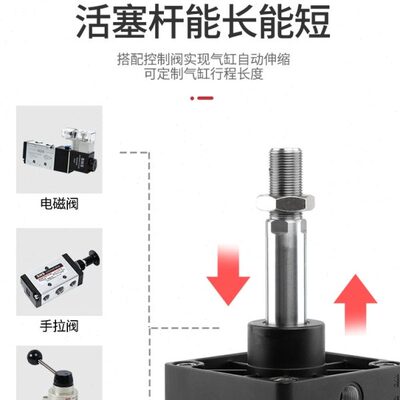 活塞杆能长能短

搭配控制阀实现气缸自动伸缩
可定制气缸行程长度

电磁阀

手拉阀