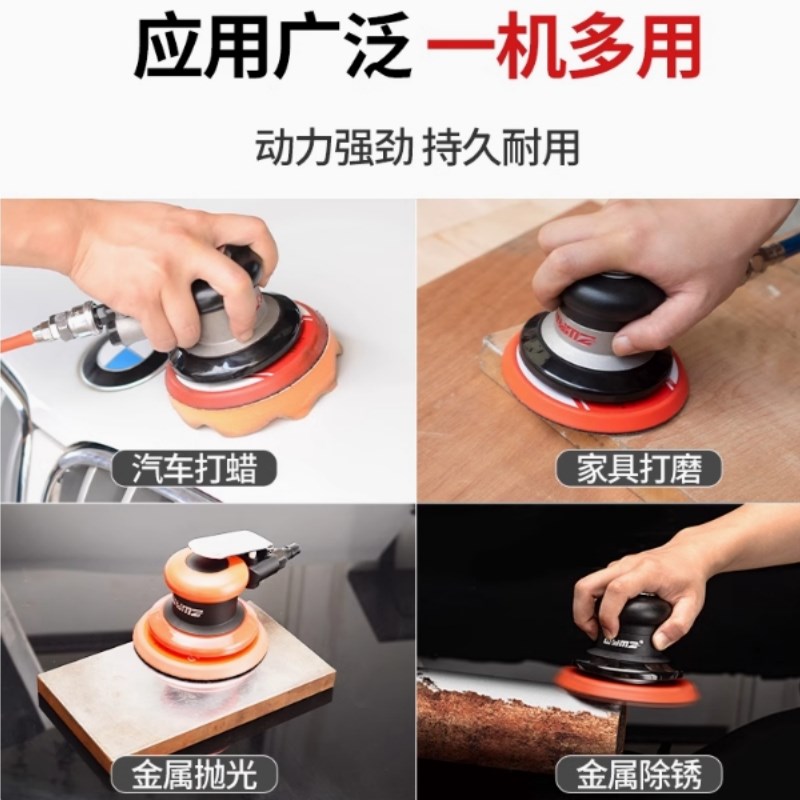 应用广泛 一机多用

动力强劲 持久耐用

汽车打蜡

家具打磨

金属抛光

金属除锈