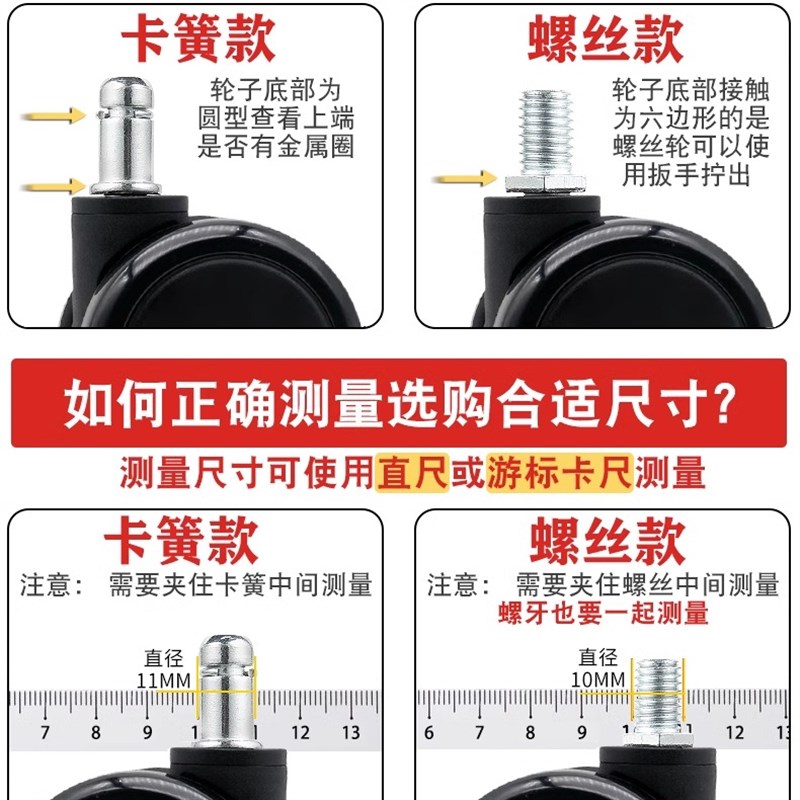 卡簧款

轮子底部为圆型查看上端是否有金属圈

螺丝款

轮子底部接触为六边形的是螺丝轮可以使用扳手拧出

如何正确测量选购合适尺寸?

测量尺寸可使用直尺或游标卡尺测量

卡簧款

注意: 需要夹住卡簧中间测量

直径 11MM

7 8 9 1 12 13

螺丝款

注意: 需要夹住螺丝中间测量
螺牙也要一起测量

直径 10MM

6 7 8 9 1 12 1