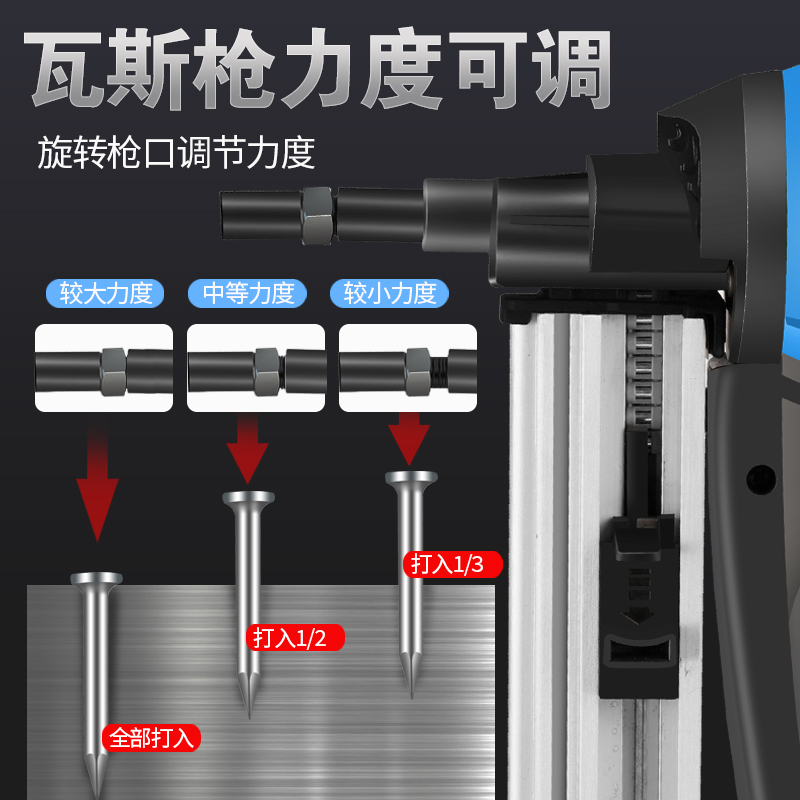 瓦斯枪力度可调

旋转枪口调节力度

较大力度

中等力度

较小力度

打入1/3

打入1/2

全部打入