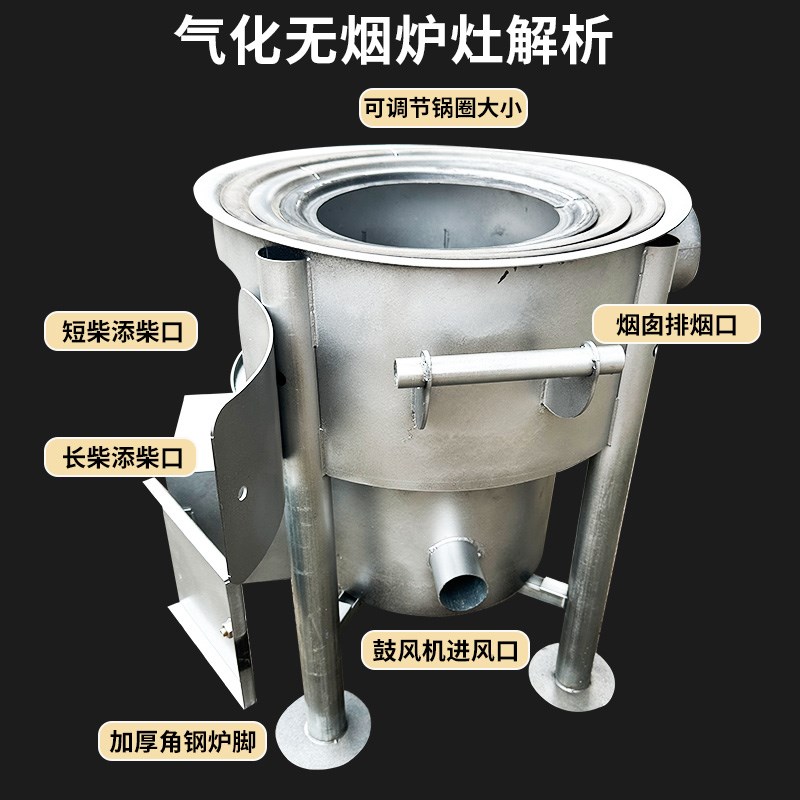 气化无烟炉灶解析

可调节锅圈大小

短柴添柴口

烟囱排烟口

长柴添柴口

鼓风机进风口

加厚角钢炉脚